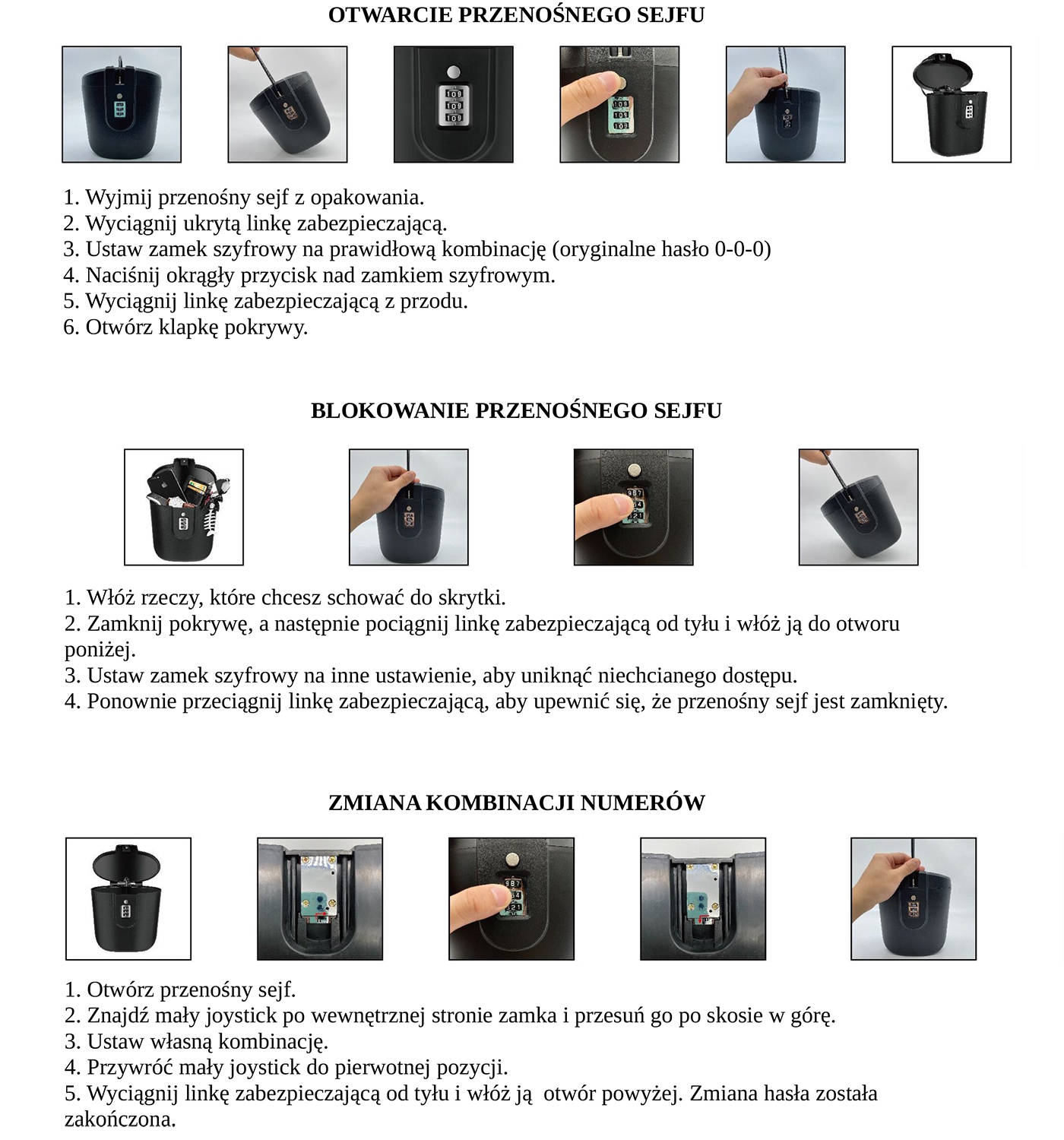 OTWARCIE PRZENOŚNEGO SEJFU

1. Wyjmij przenośny sejf z opakowania.
2. Wyciągnij ukrytą linkę zabezpieczającą.
3. Ustaw zamek szyfrowy na prawidłową kombinację (oryginalne hasło 0-0-0)
4. Naciśnij okrągły przycisk nad zamkiem szyfrowym.
5. Wyciągnij linkę zabezpieczającą z przodu.
6. Otwórz klapkę pokrywy.

BLOKOWANIE PRZENOŚNEGO SEJFU

1. Włóż rzeczy, które chcesz schować do skrytki.
2. Zamknij pokrywę, a następnie pociągnij linkę zabezpieczającą od tyłu i włóż ją do otworu poniżej.
3. Ustaw zamek szyfrowy na inne ustawienie, aby uniknąć niechcianego dostępu.
4. Ponownie przeciągnij linkę zabezpieczającą, aby upewnić się, że przenośny sejf jest zamknięty.

ZMIANA KOMBINACJI NUMERÓW

1. Otwórz przenośny sejf.
2. Znajdź mały joystick po wewnętrznej stronie zamka i przesuń go po skosie w górę.
3. Ustaw własną kombinację.
4. Przywróć mały joystick do pierwotnej pozycji.
5. Wyciągnij linkę zabezpieczającą od tyłu i włóż ją otwór powyżej. Zmiana hasła została zakończona.