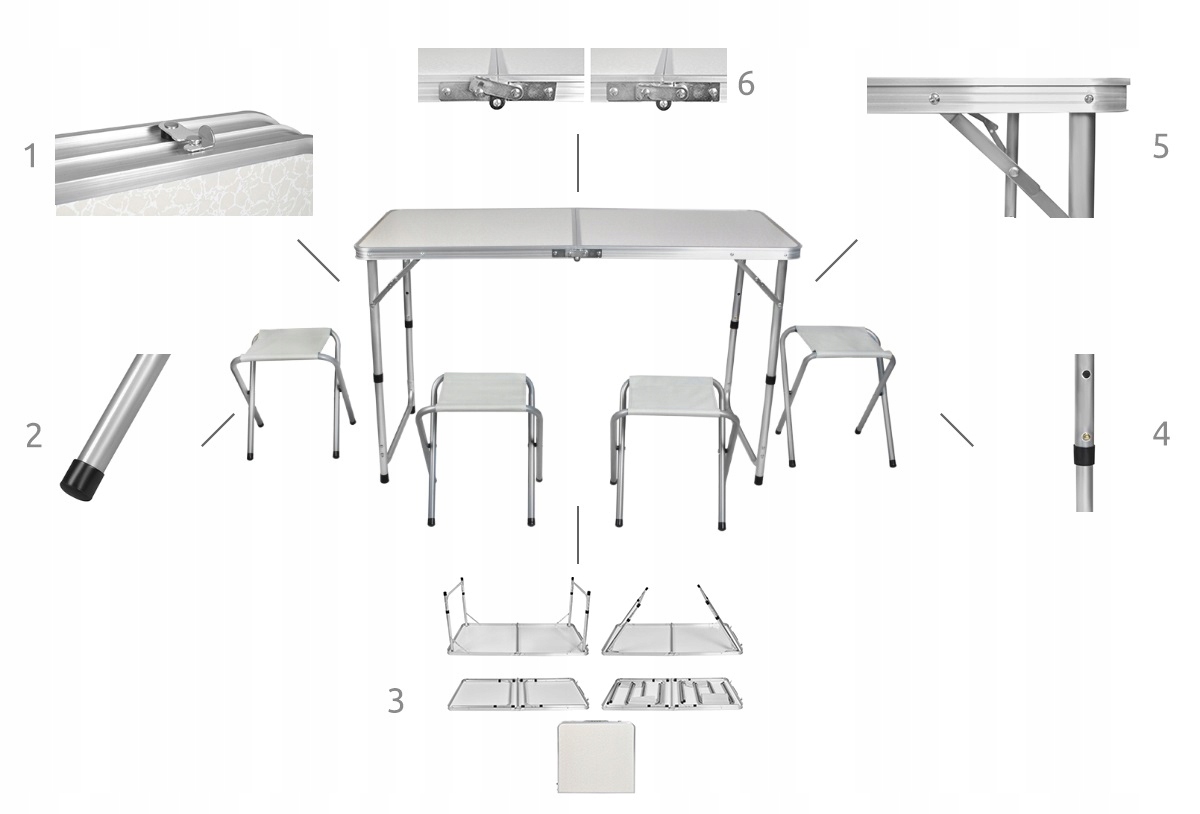 6
1
5
2
4
3