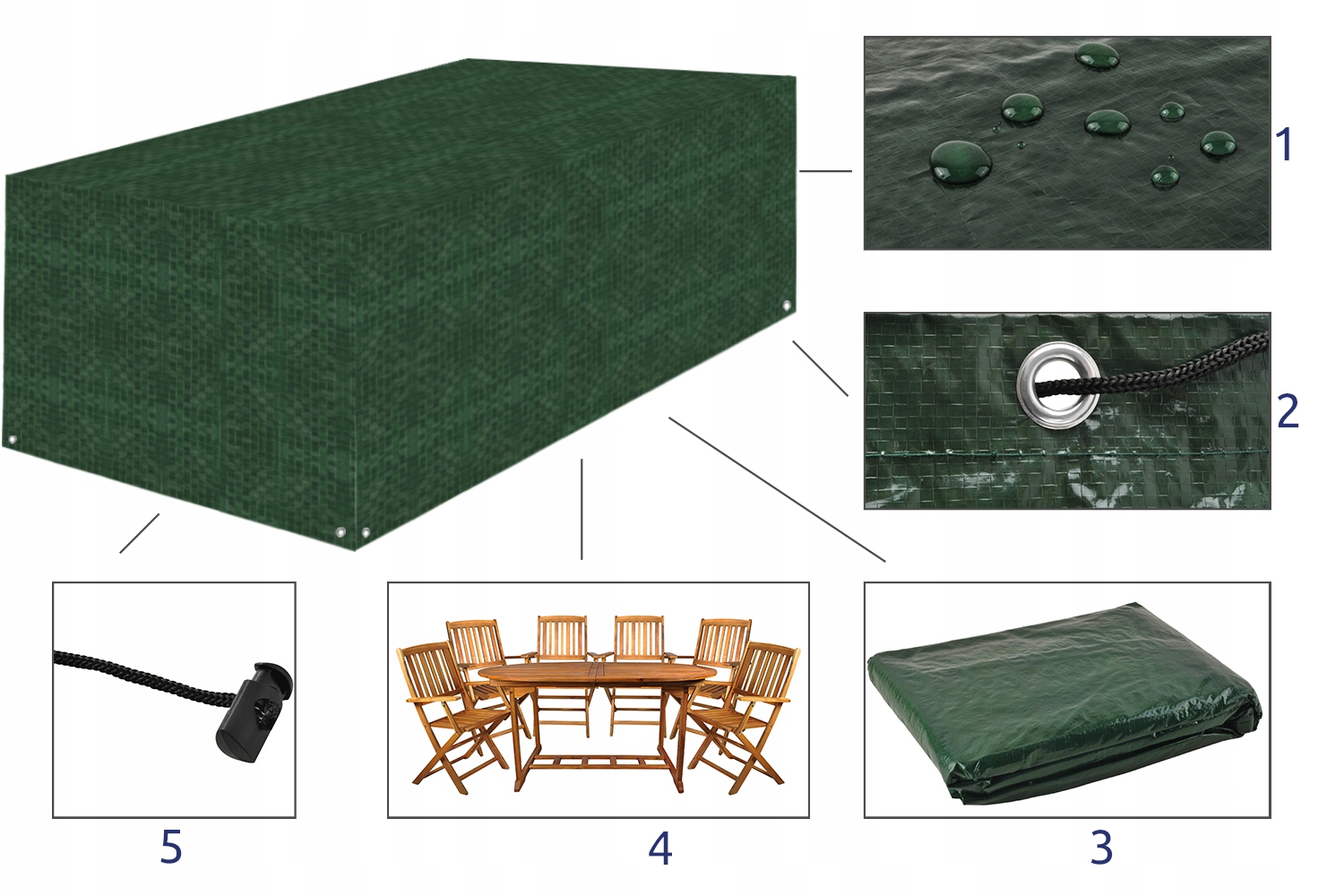 1

2

5

4

3